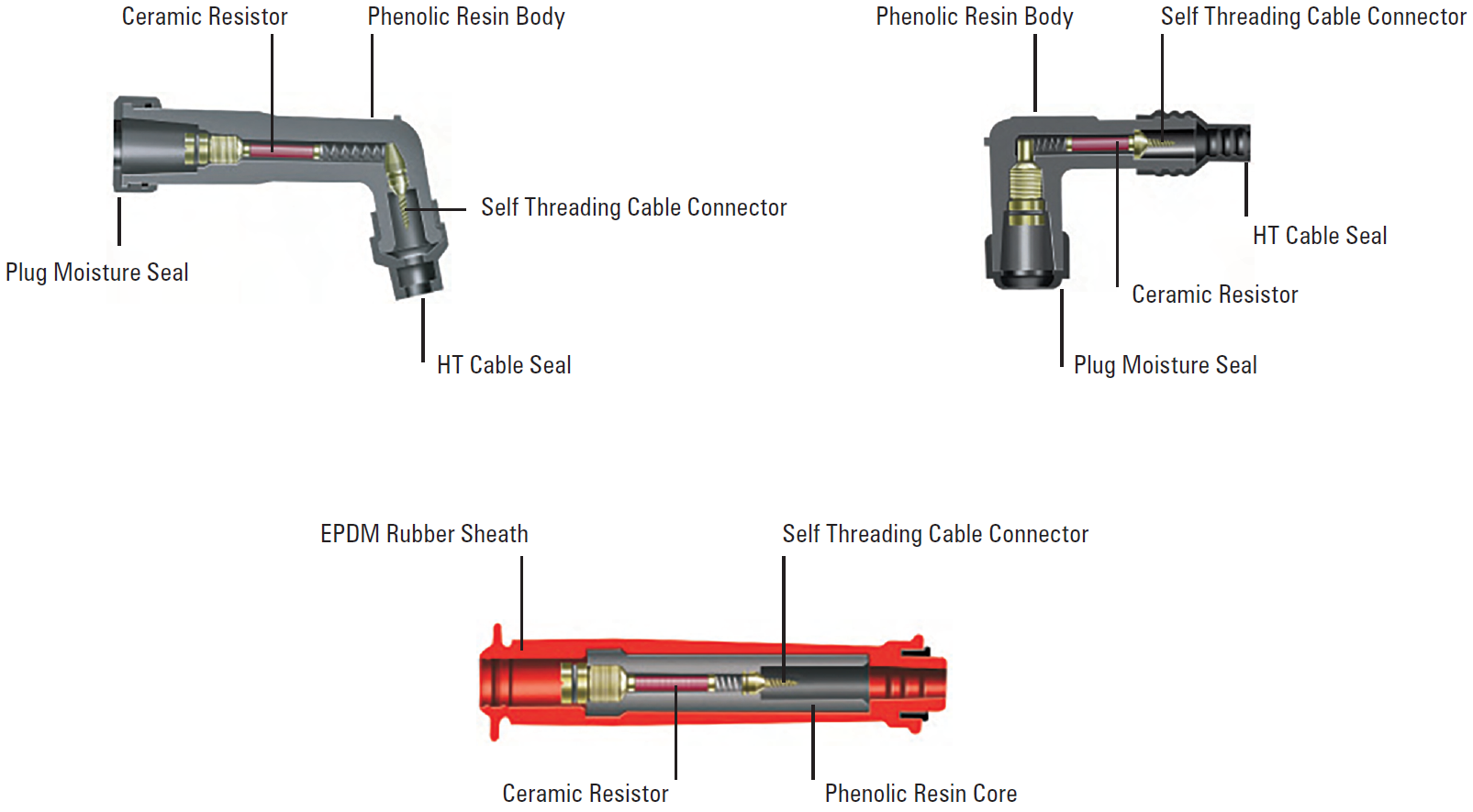 Ceramic Resistor
Phenolic Resin Body
Self Threading Cable Connector
Plug Moisture Seal
HT Cable Seal

Phenolic Resin Body
Self Threading Cable Connector
HT Cable Seal
Ceramic Resistor
Plug Moisture Seal

EPDM Rubber Sheath
Self Threading Cable Connector
Ceramic Resistor
Phenolic Resin Core